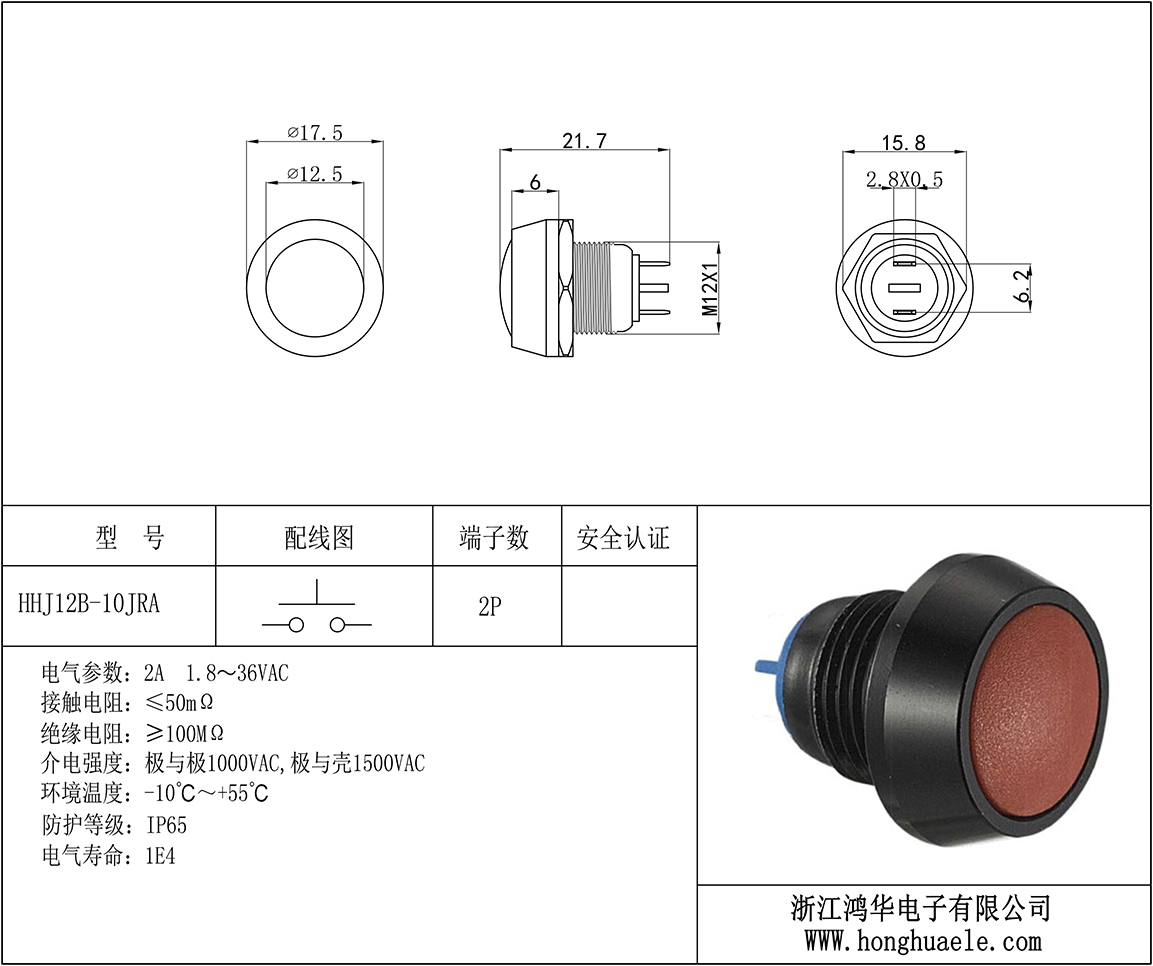 ⌀17.5

⌀12.5

21.7

6

M12X1

15.8

2.8X0.5

6.2

| 型　号 | 配线图 | 端子数 | 安全认证 |
|---|---|---|---|
| HHJ12B-10JRA | | 2P | |

电气参数：2A　1.8～36VAC
接触电阻：≤50mΩ
绝缘电阻：≥100MΩ
介电强度：极与极1000VAC,极与壳1500VAC
环境温度：-10℃～+55℃
防护等级：IP65
电气寿命：1E4

浙江鸿华电子有限公司
WWW.honghuaele.com